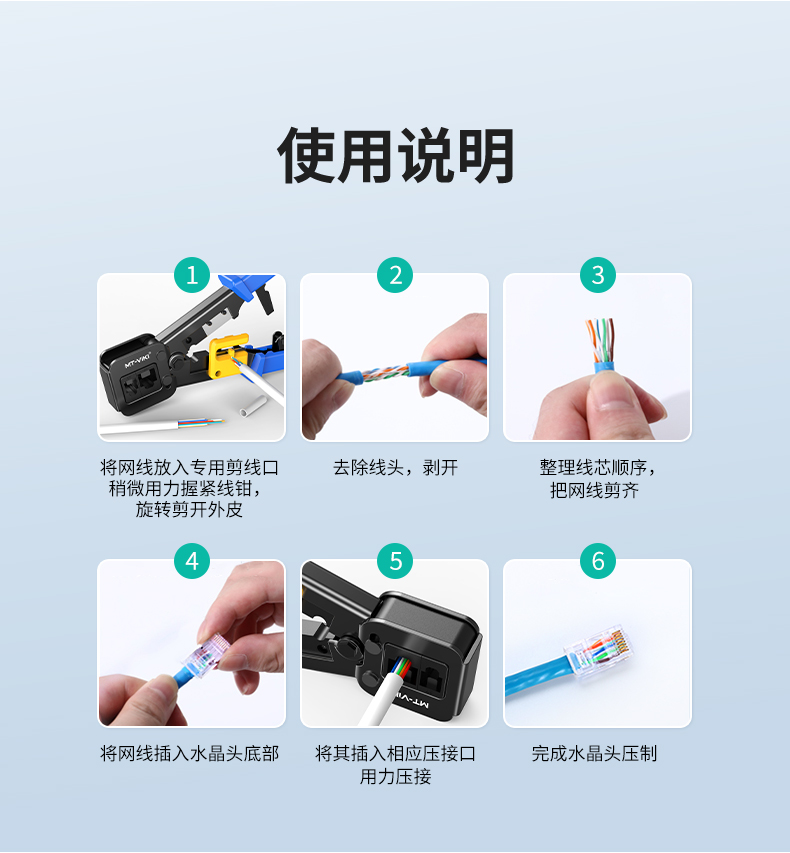 使用说明

1
MT-VIKI
将网线放入专用剪线口
稍微用力握紧线钳，
旋转剪开外皮

2
去除线头，剥开

3
整理线芯顺序，
把网线剪齐

4
将网线插入水晶头底部

5
MT-VIKI
将其插入相应压接口
用力压接

6
完成水晶头压制